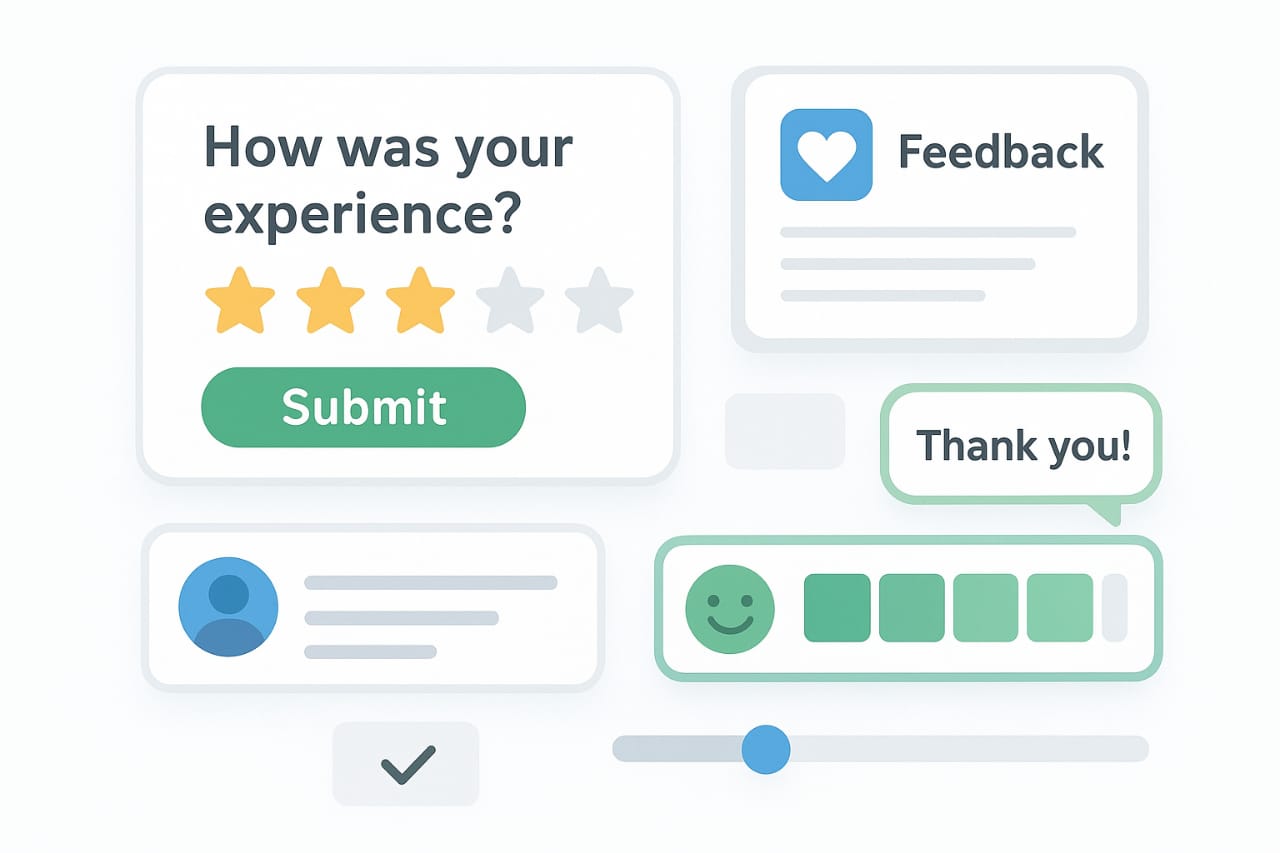 How was your experience?

Submit

Feedback

Thank you!